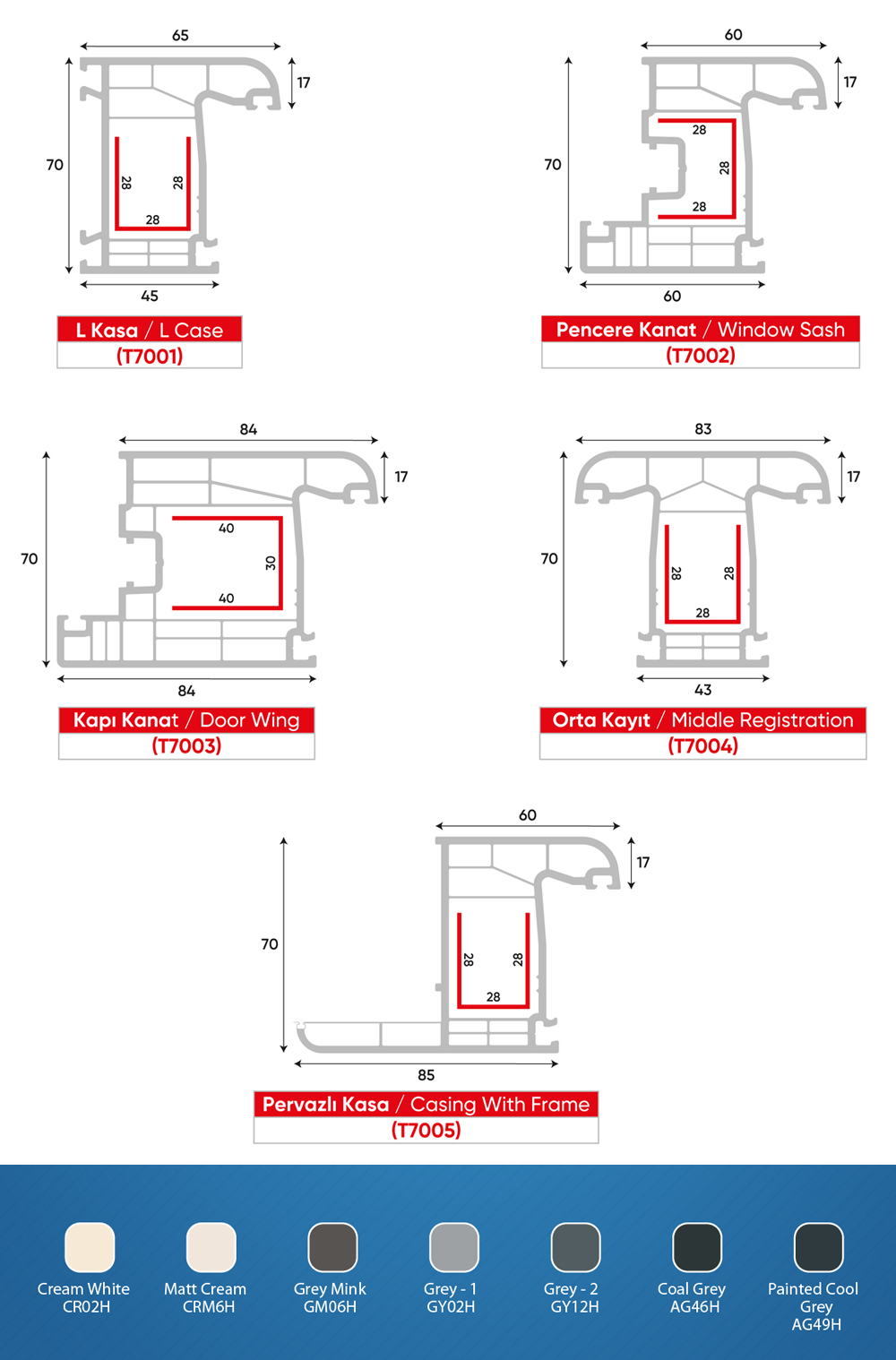 65
17
70
28
28
28
45
L Kasa / L Case
(T7001)

60
17
70
28
28
28
60
Pencere Kanat / Window Sash
(T7002)

84
17
70
40
30
40
84
Kapı Kanat / Door Wing
(T7003)

83
17
70
28
28
28
43
Orta Kayıt / Middle Registration
(T7004)

60
17
70
28
28
28
85
Pervazlı Kasa / Casing With Frame
(T7005)

Cream White
CR02H

Matt Cream
CRM6H

Grey Mink
GM06H

Grey - 1
GY02H

Grey - 2
GY12H

Coal Grey
AG46H

Painted Cool Grey
AG49H