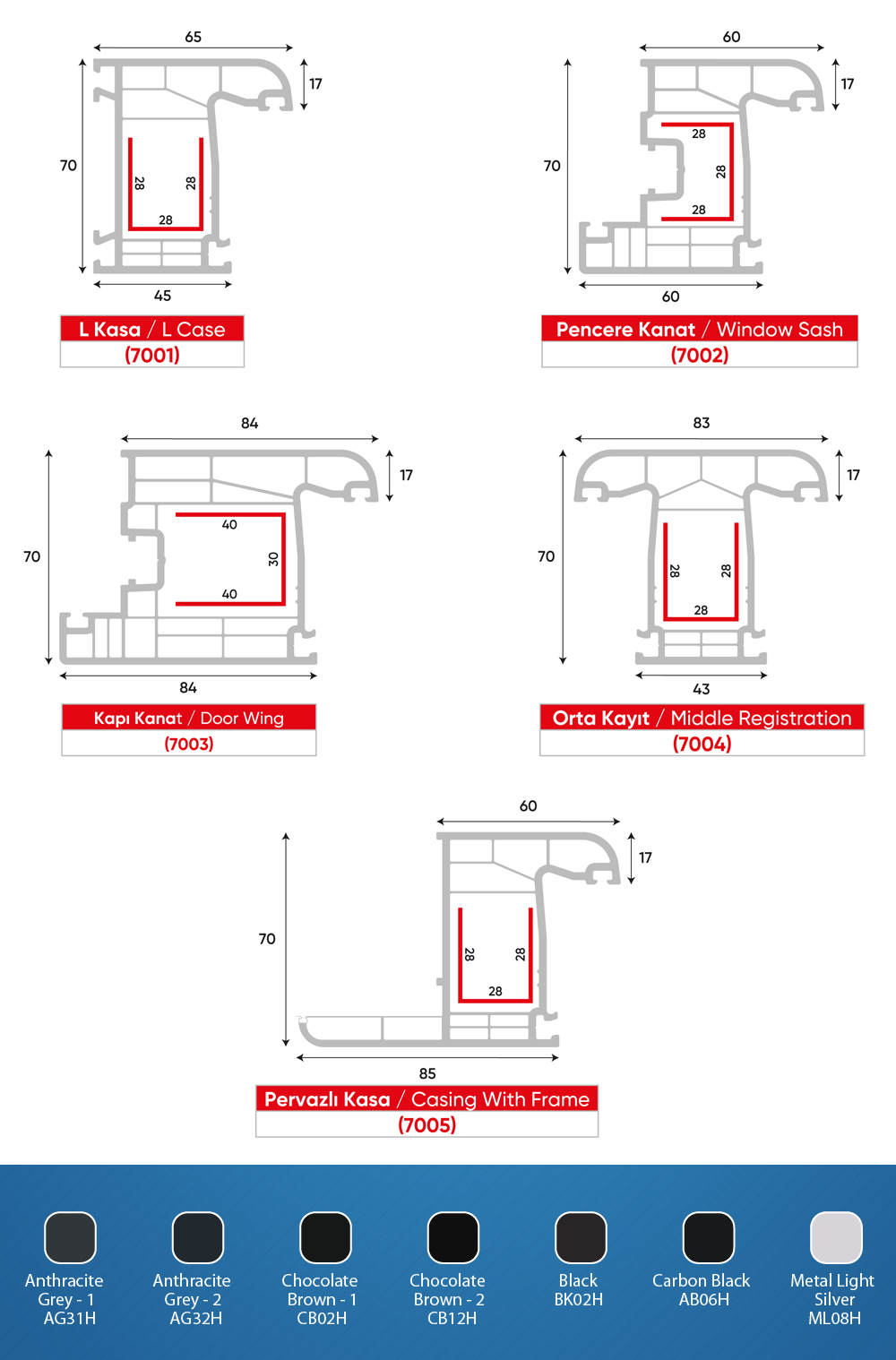 65
17
70
28
28
28
45
L Kasa / L Case
(7001)

60
17
70
28
28
28
60
Pencere Kanat / Window Sash
(7002)

84
17
70
40
30
40
84
Kapı Kanat / Door Wing
(7003)

83
17
70
28
28
28
43
Orta Kayıt / Middle Registration
(7004)

60
17
70
28
28
28
85
Pervazlı Kasa / Casing With Frame
(7005)

Anthracite Grey - 1 AG31H
Anthracite Grey - 2 AG32H
Chocolate Brown - 1 CB02H
Chocolate Brown - 2 CB12H
Black BK02H
Carbon Black AB06H
Metal Light Silver ML08H