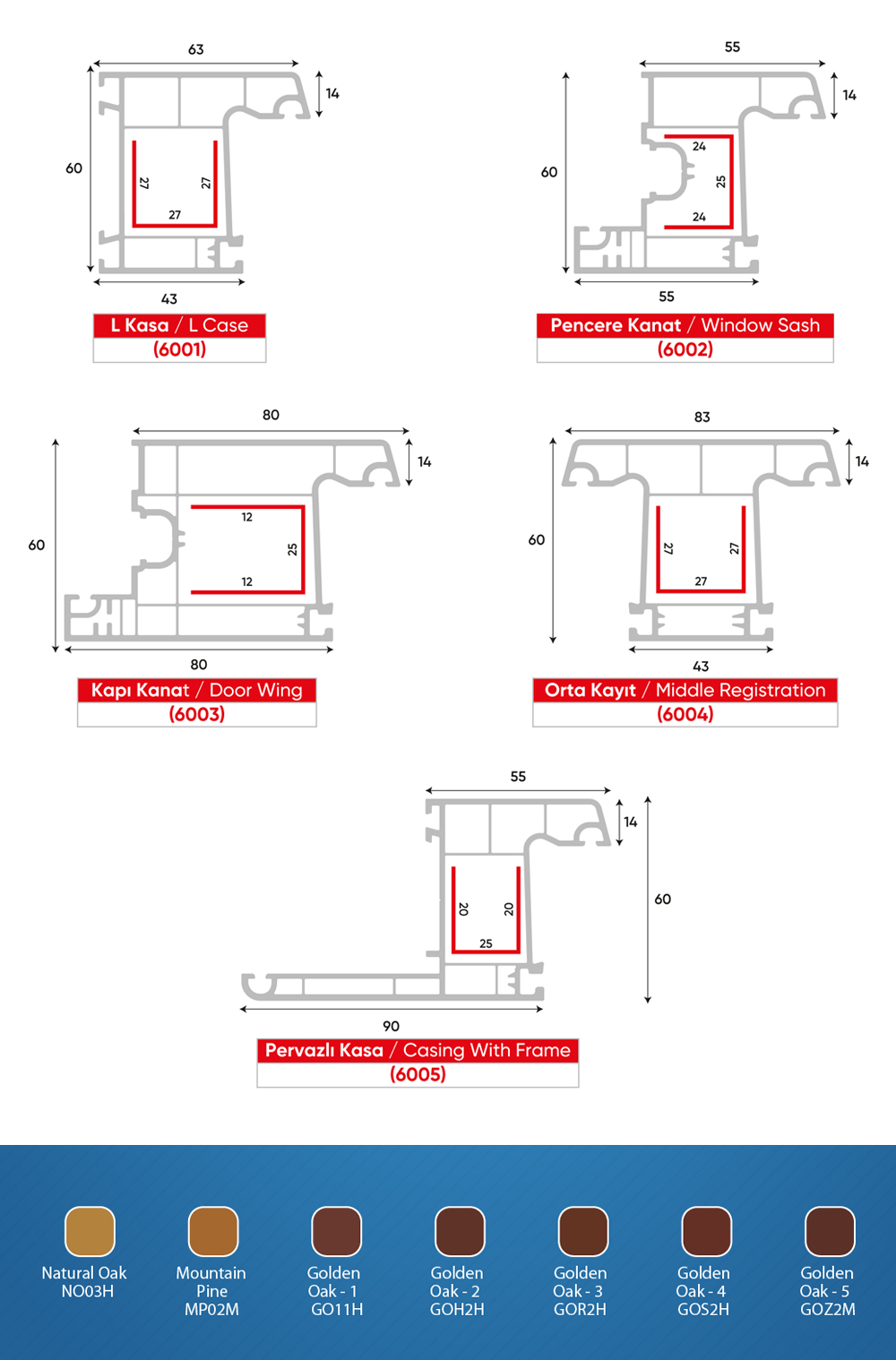 63

14

60

27

27

27

43

L Kasa / L Case
(6001)

55

14

60

24

25

24

55

Pencere Kanat / Window Sash
(6002)

80

14

60

12

25

12

80

Kapı Kanat / Door Wing
(6003)

83

14

60

27

27

27

43

Orta Kayıt / Middle Registration
(6004)

55

14

60

20

20

25

90

Pervazlı Kasa / Casing With Frame
(6005)

Natural Oak
NO03H

Mountain
Pine
MP02M

Golden
Oak - 1
GO11H

Golden
Oak - 2
GOH2H

Golden
Oak - 3
GOR2H

Golden
Oak - 4
GOS2H

Golden
Oak - 5
GOZ2M